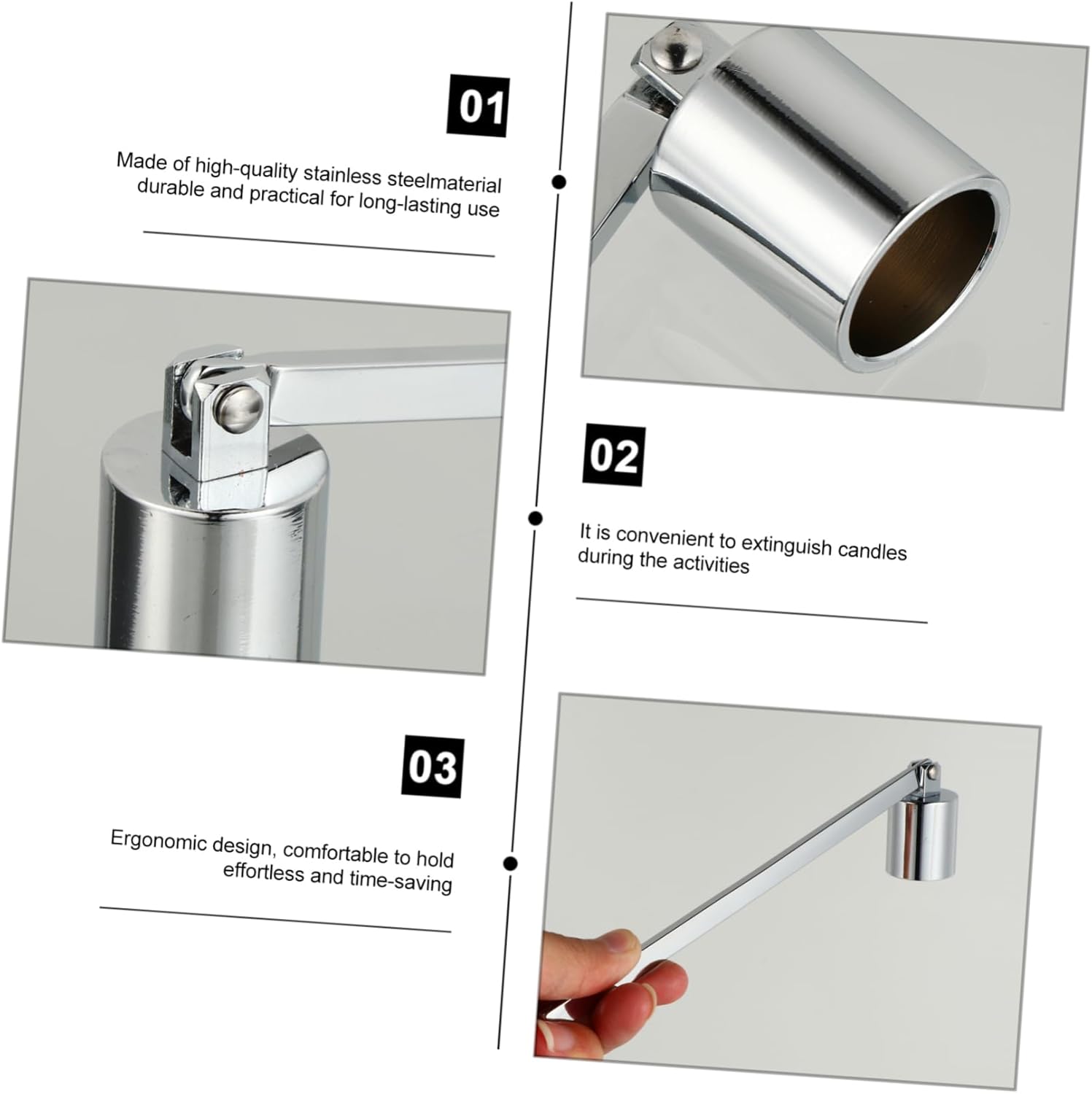 01

Made of high-quality stainless steelmaterial durable and practical for long-lasting use

02

It is convenient to extinguish candles during the activities

03

Ergonomic design, comfortable to hold effortless and time-saving