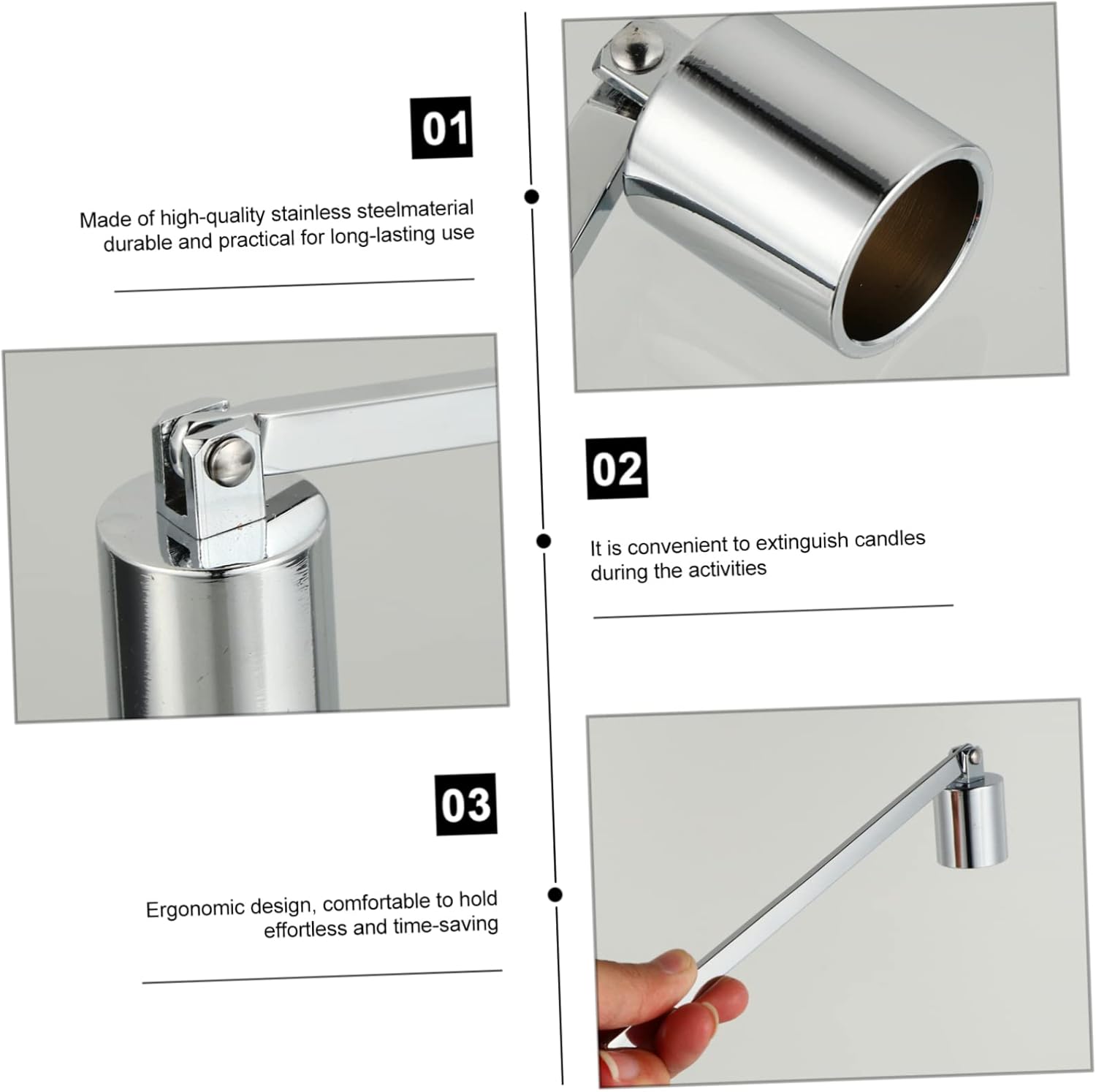 01

Made of high-quality stainless steelmaterial durable and practical for long-lasting use

02

It is convenient to extinguish candles during the activities

03

Ergonomic design, comfortable to hold effortless and time-saving