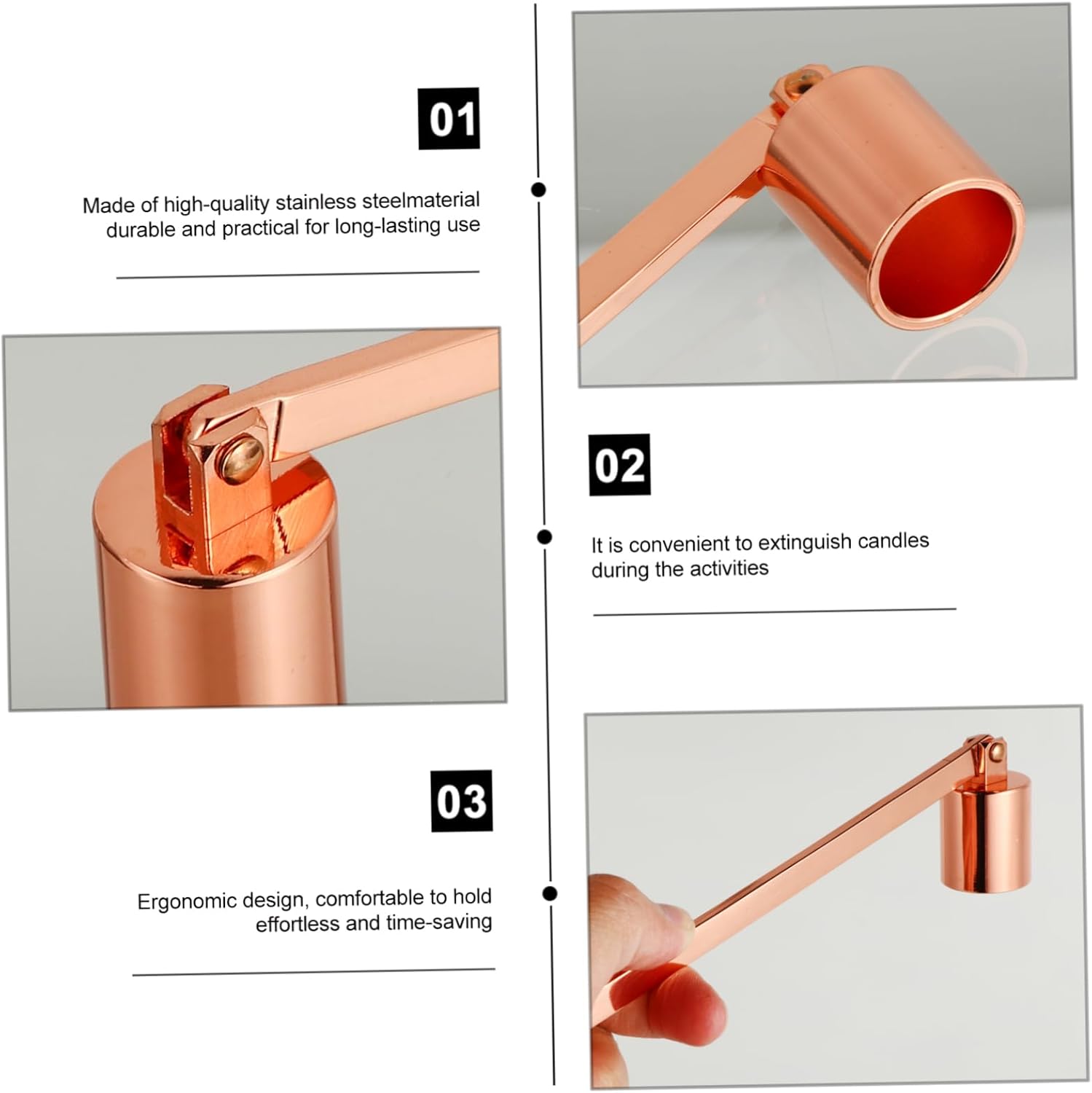 01

Made of high-quality stainless steelmaterial durable and practical for long-lasting use

02

It is convenient to extinguish candles during the activities

03

Ergonomic design, comfortable to hold effortless and time-saving