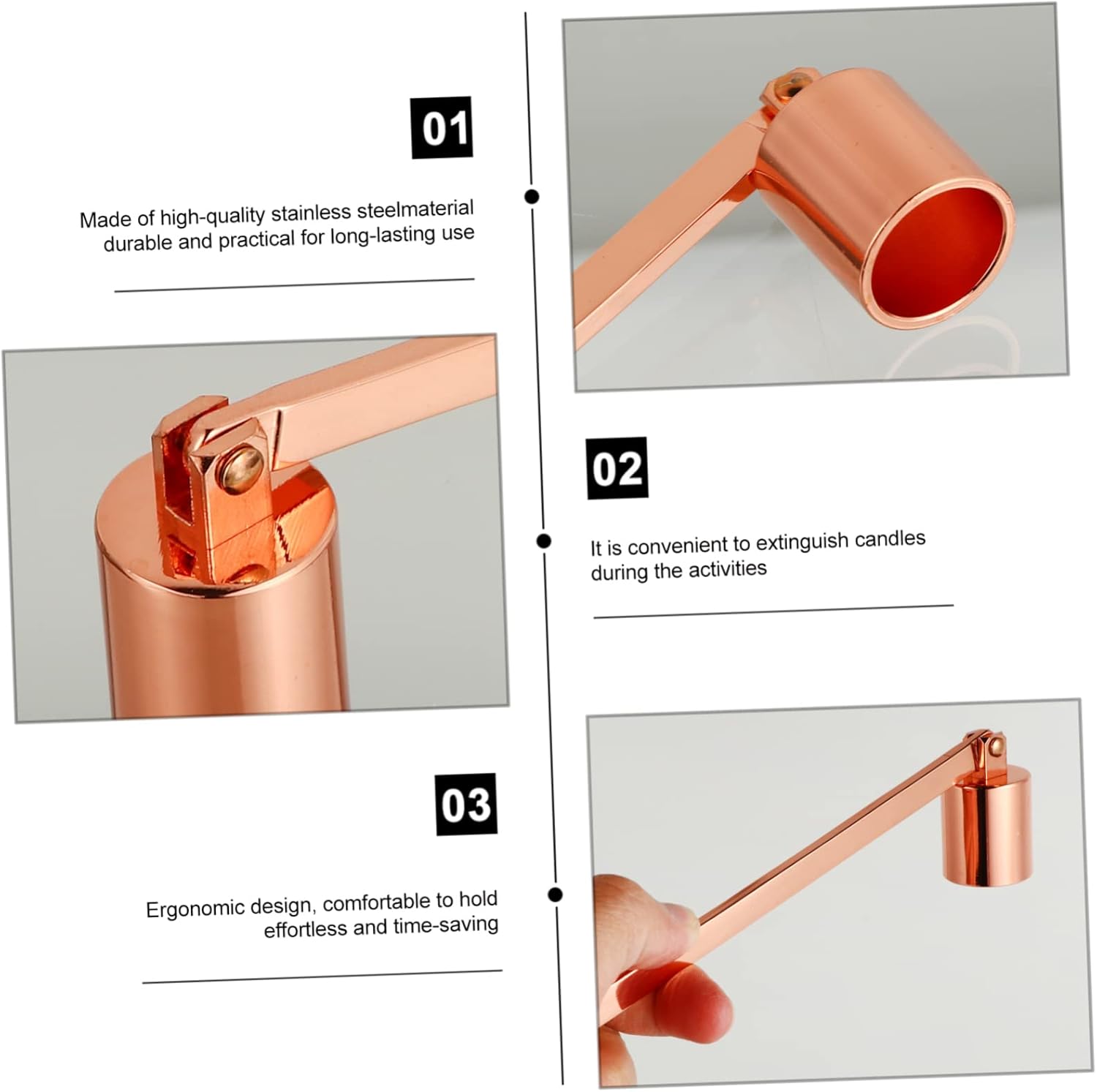 01

Made of high-quality stainless steelmaterial durable and practical for long-lasting use

02

It is convenient to extinguish candles during the activities

03

Ergonomic design, comfortable to hold effortless and time-saving