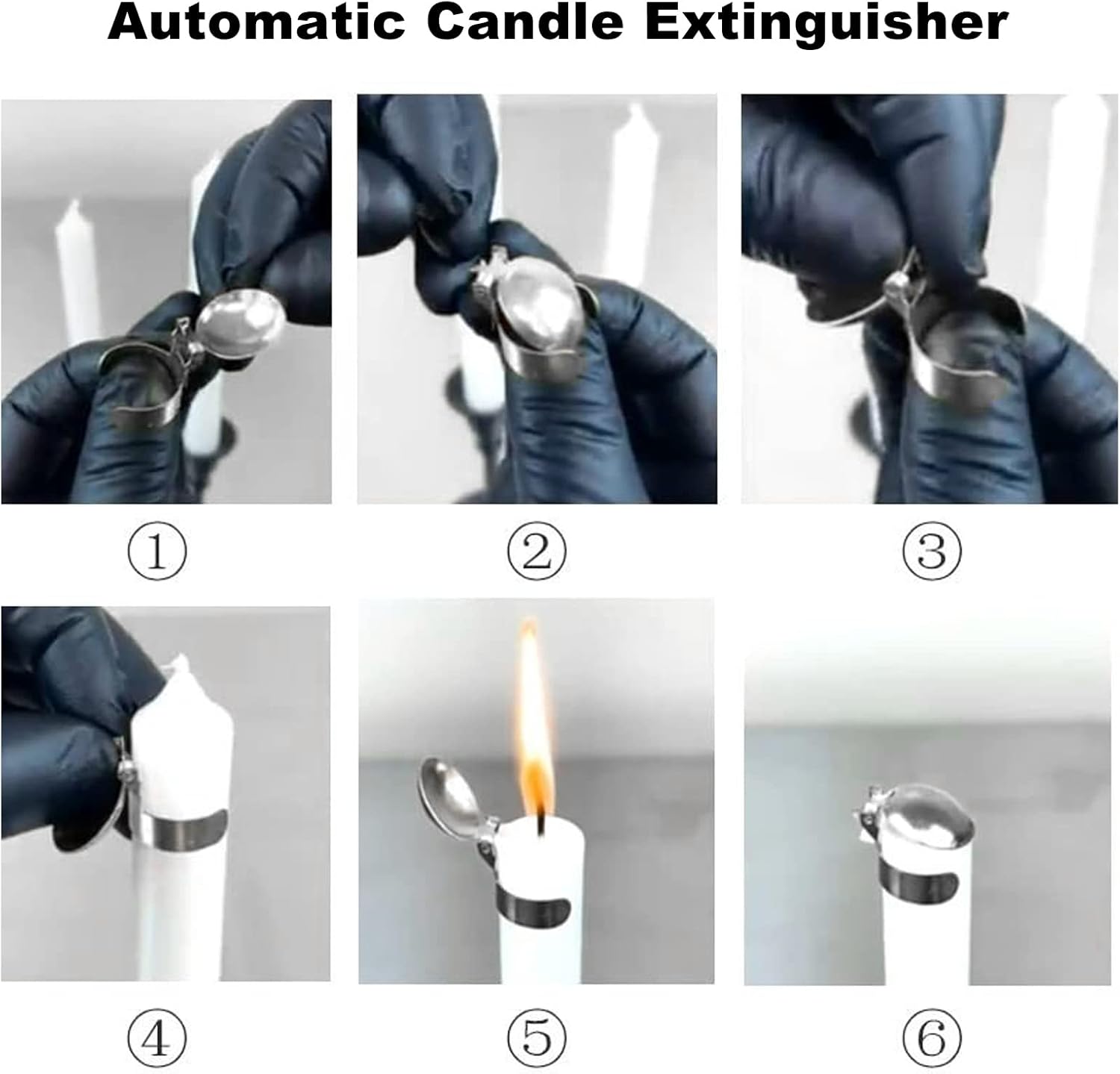 Automatic Candle Extinguisher

①

②

③

④

⑤

⑥