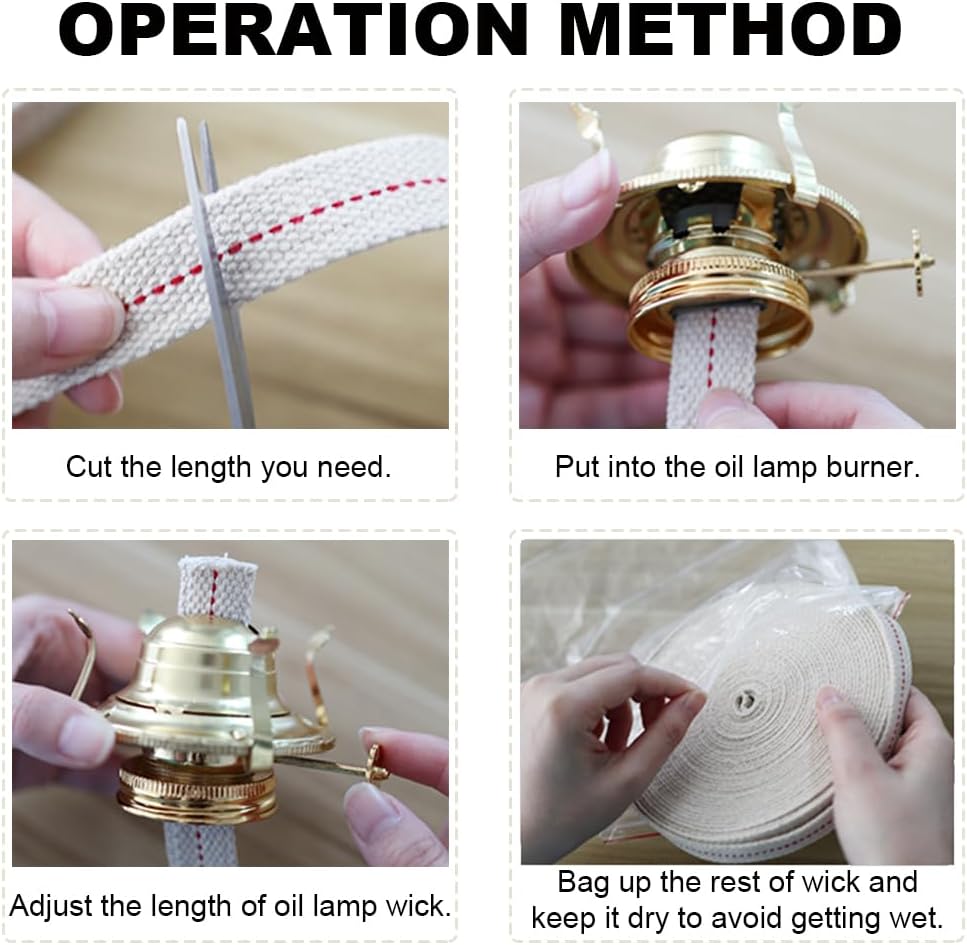 OPERATION METHOD

Cut the length you need.

Put into the oil lamp burner.

Adjust the length of oil lamp wick.

Bag up the rest of wick and keep it dry to avoid getting wet.