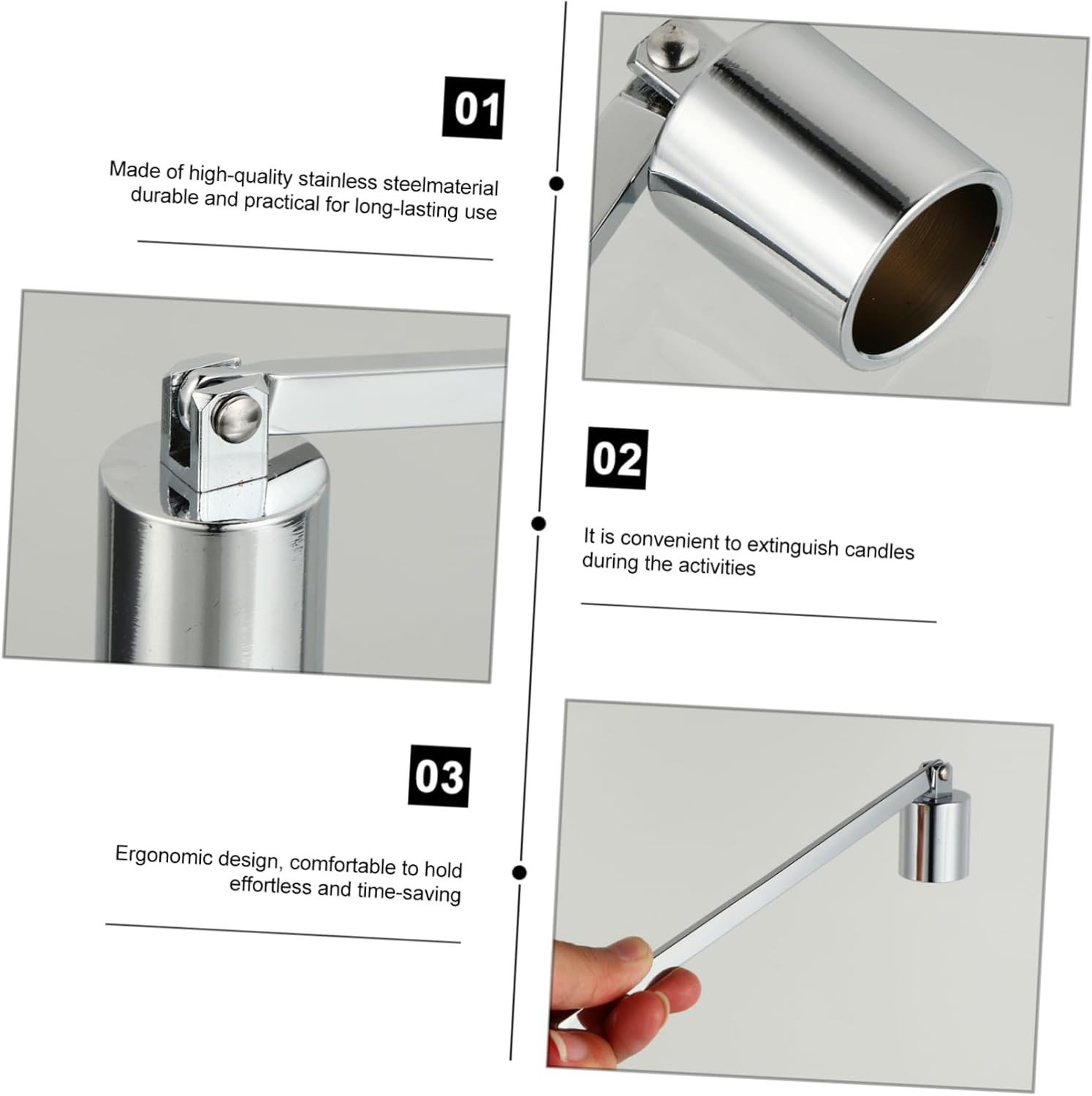 01

Made of high-quality stainless steelmaterial durable and practical for long-lasting use

02

It is convenient to extinguish candles during the activities

03

Ergonomic design, comfortable to hold effortless and time-saving