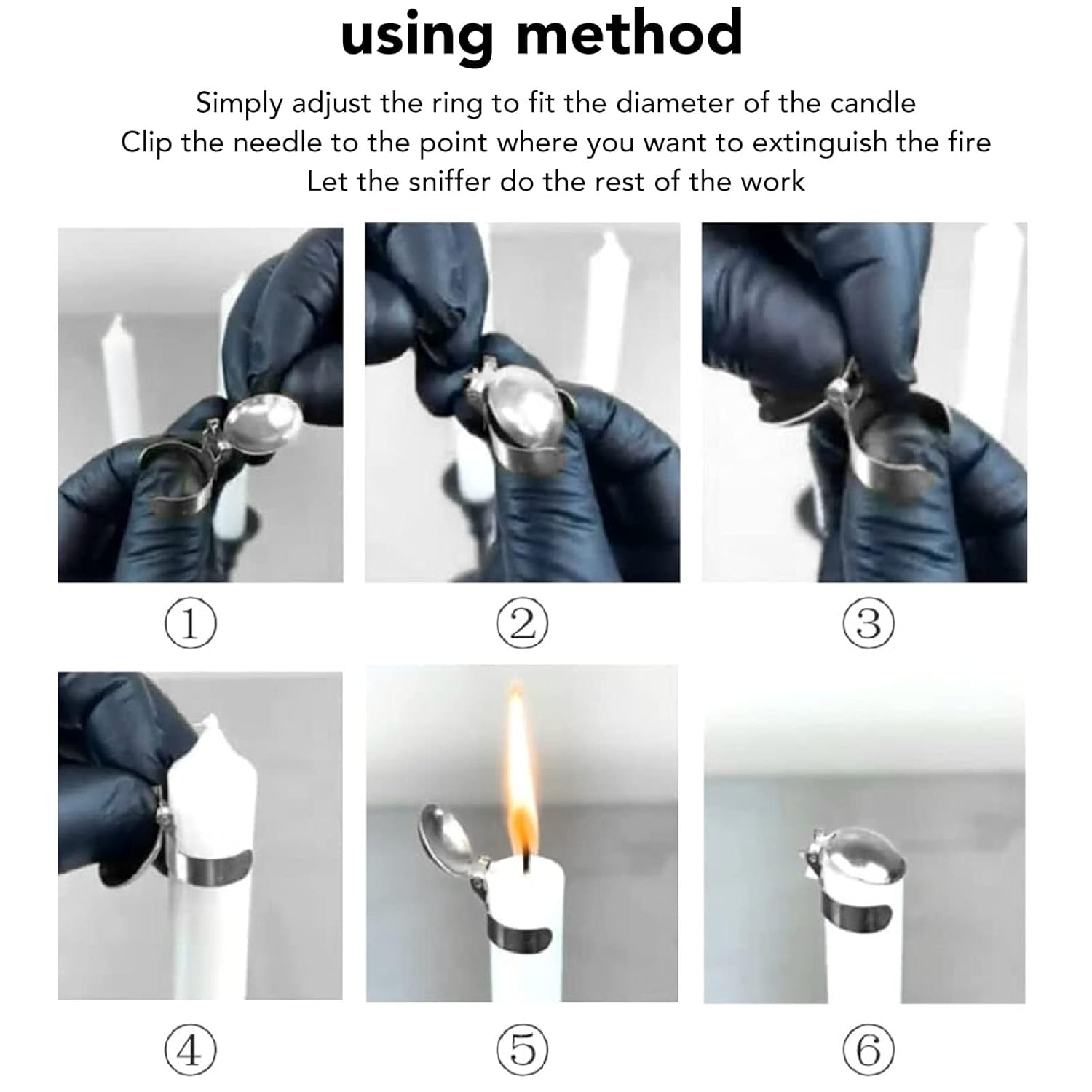 using method

Simply adjust the ring to fit the diameter of the candle
Clip the needle to the point where you want to extinguish the fire
Let the sniffer do the rest of the work

①

②

③

④

⑤

⑥