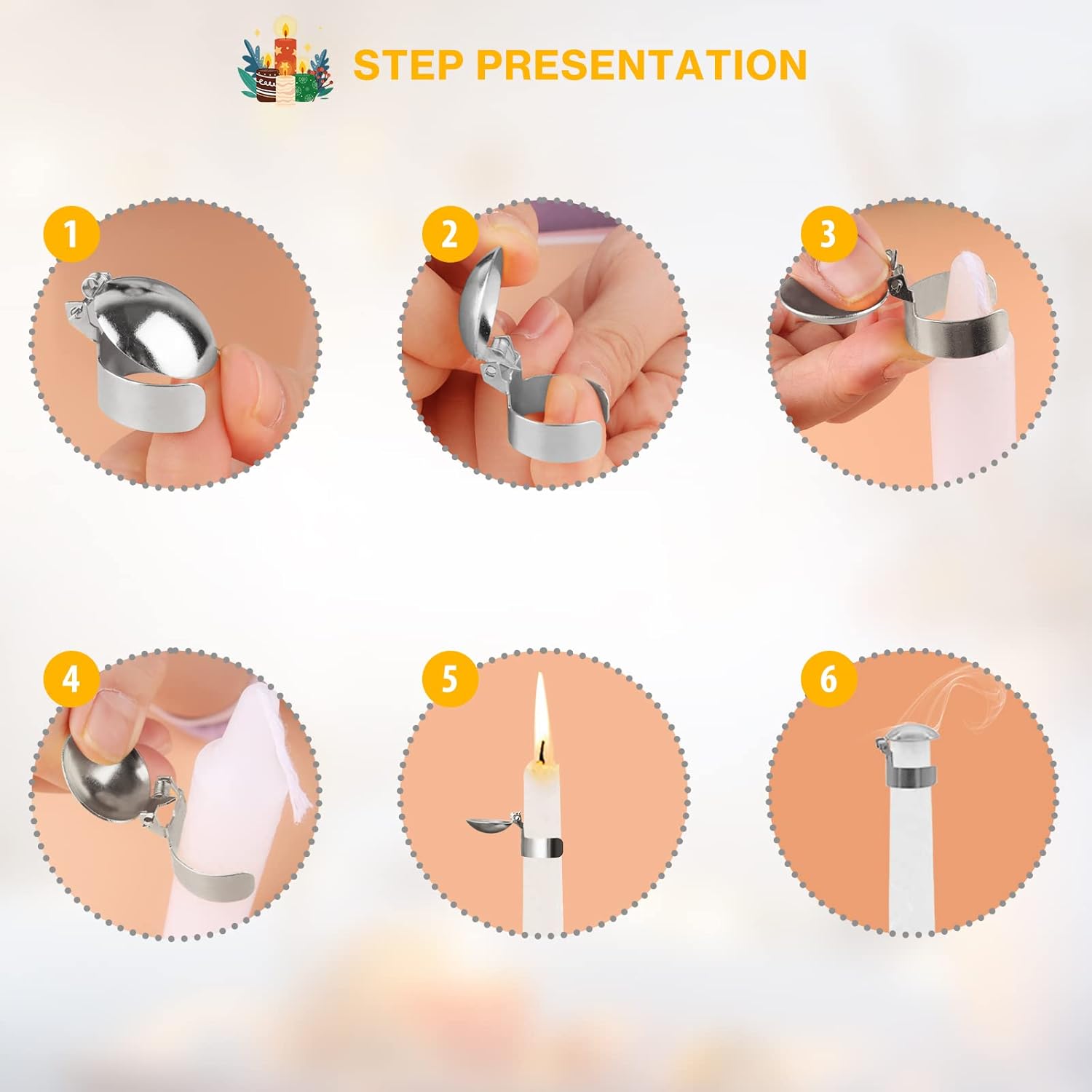 STEP PRESENTATION

1

2

3

4

5

6