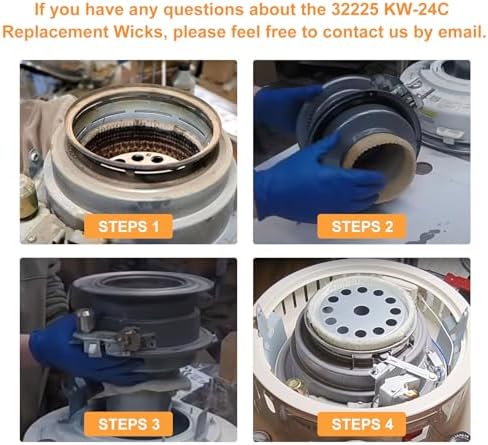 If you have any questions about the 32225 KW-24C Replacement Wicks, please feel free to contact us by email.

STEPS 1

STEPS 2

STEPS 3

STEPS 4