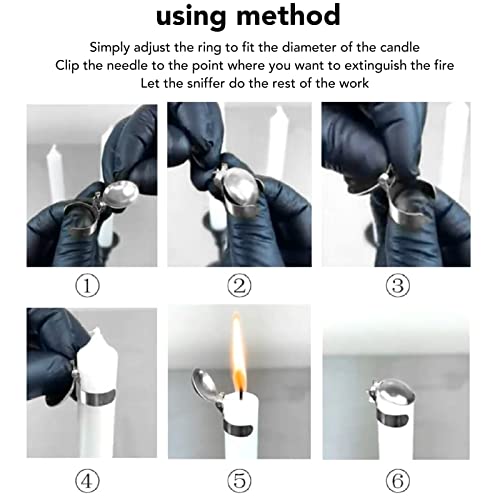 using method

Simply adjust the ring to fit the diameter of the candle
Clip the needle to the point where you want to extinguish the fire
Let the sniffer do the rest of the work

①
②
③
④
⑤
⑥