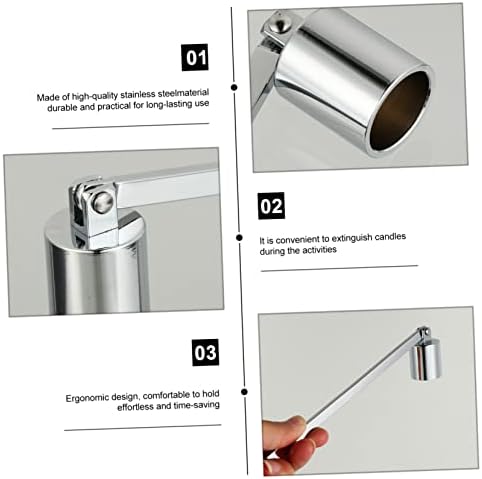 01

Made of high-quality stainless steelmaterial durable and practical for long-lasting use

02

It is convenient to extinguish candles during the activities

03

Ergonomic design, comfortable to hold effortless and time-saving