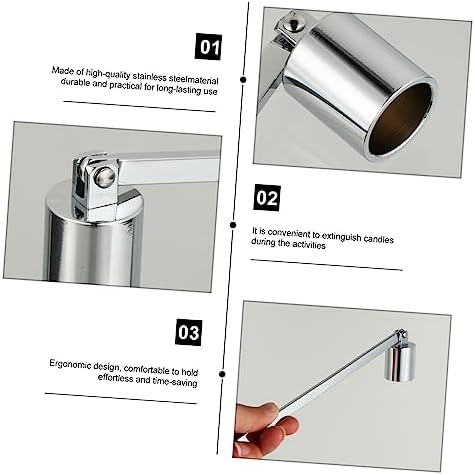 01

Made of high-quality stainless steelmaterial durable and practical for long-lasting use

02

It is convenient to extinguish candles during the activities

03

Ergonomic design, comfortable to hold effortless and time-saving