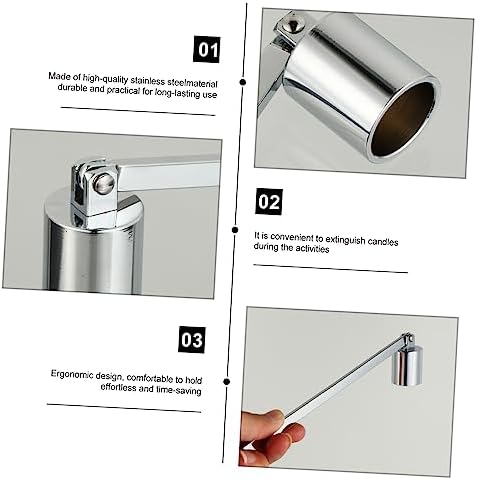 01

Made of high-quality stainless steelmaterial durable and practical for long-lasting use

02

It is convenient to extinguish candles during the activities

03

Ergonomic design, comfortable to hold effortless and time-saving